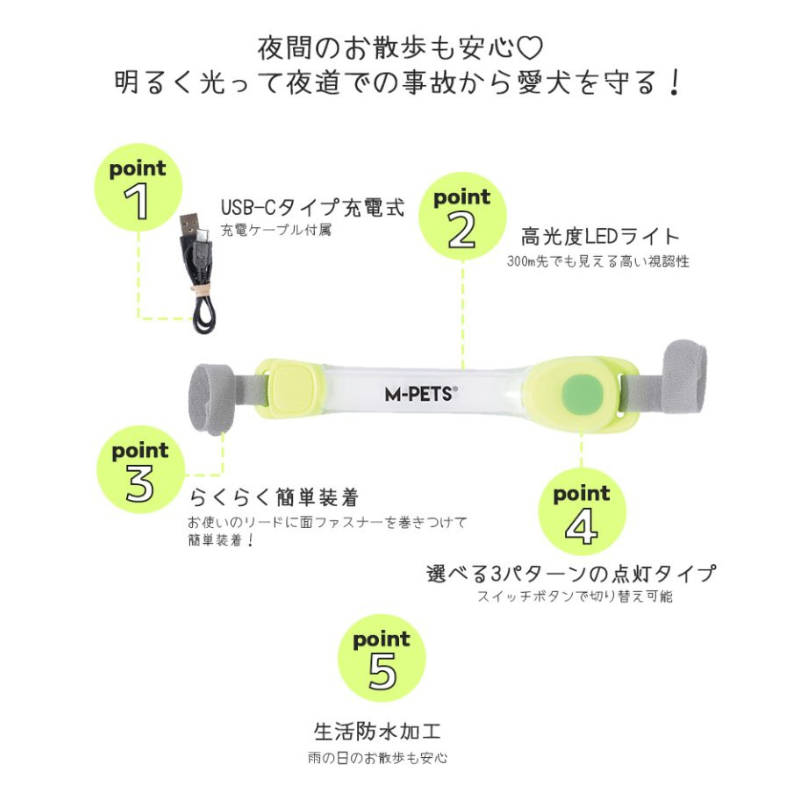 夜間のお散歩も安心♡
明るく光って夜道での事故から愛犬を守る！

point
1
USB-Cタイプ充電式
充電ケーブル付属

point
2
高光度LEDライト
300m先でも見える高い視認性

M-PETS®

point
3
らくらく簡単装着
お使いのリードに面ファスナーを巻きつけて簡単装着！

point
4
選べる3パターンの点灯タイプ
スイッチボタンで切り替え可能

point
5
生活防水加工
雨の日のお散歩も安心