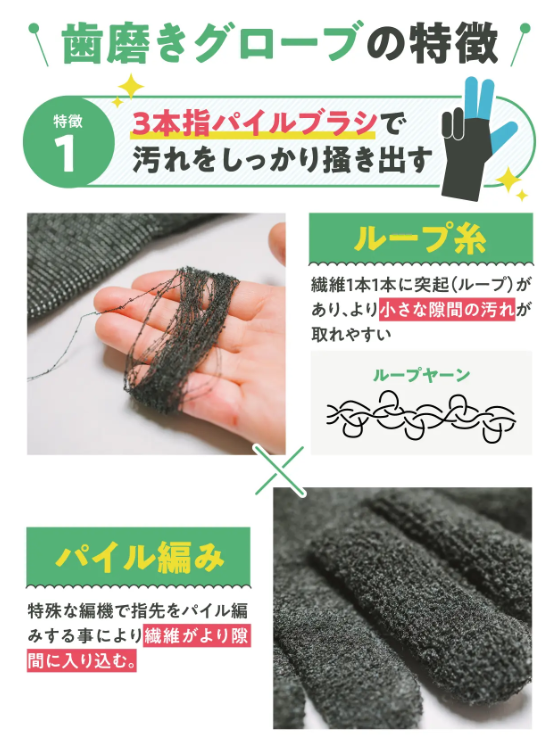 歯磨きグローブの特徴

特徴
1

3本指パイルブラシで
汚れをしっかり掻き出す

ループ糸

繊維1本1本に突起(ループ)があり、より小さな隙間の汚れが取れやすい

ループヤーン

パイル編み

特殊な編機で指先をパイル編みする事により繊維がより隙間に入り込む。