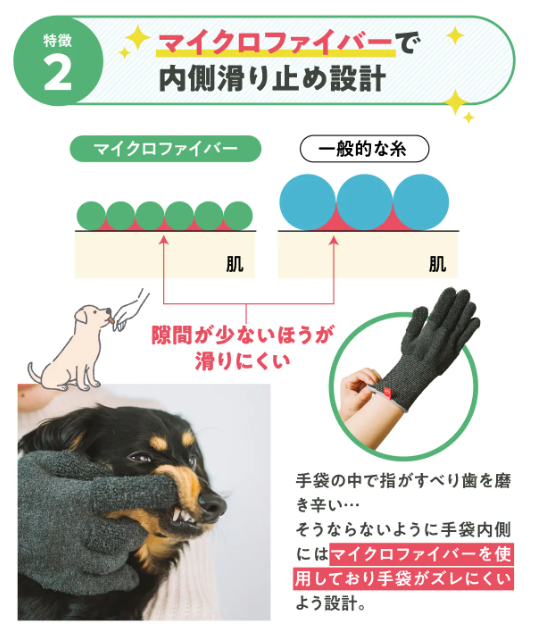 特徴
2

マイクロファイバーで
内側滑り止め設計

マイクロファイバー

一般的な糸

肌

肌

隙間が少ないほうが
滑りにくい

手袋の中で指がすべり歯を磨き辛い…
そうならないように手袋内側にはマイクロファイバーを使用しており手袋がズレにくいよう設計。